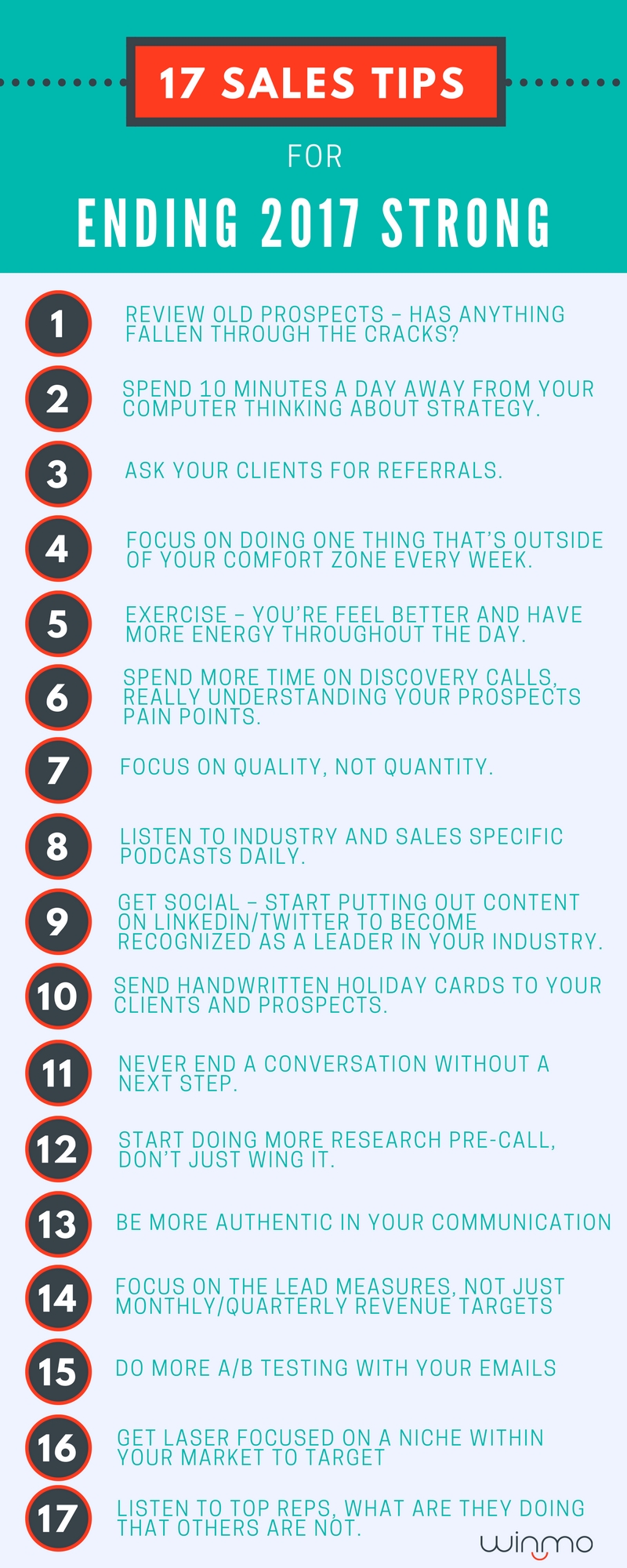 17 SALES TIPS

FOR

ENDING 2017 STRONG

1
REVIEW OLD PROSPECTS – HAS ANYTHING FALLEN THROUGH THE CRACKS?

2
SPEND 10 MINUTES A DAY AWAY FROM YOUR COMPUTER THINKING ABOUT STRATEGY.

3
ASK YOUR CLIENTS FOR REFERRALS.

4
FOCUS ON DOING ONE THING THAT'S OUTSIDE OF YOUR COMFORT ZONE EVERY WEEK.

5
EXERCISE – YOU'RE FEEL BETTER AND HAVE MORE ENERGY THROUGHOUT THE DAY.

6
SPEND MORE TIME ON DISCOVERY CALLS, REALLY UNDERSTANDING YOUR PROSPECTS PAIN POINTS.

7
FOCUS ON QUALITY, NOT QUANTITY.

8
LISTEN TO INDUSTRY AND SALES SPECIFIC PODCASTS DAILY.

9
GET SOCIAL – START PUTTING OUT CONTENT ON LINKEDIN/TWITTER TO BECOME RECOGNIZED AS A LEADER IN YOUR INDUSTRY.

10
SEND HANDWRITTEN HOLIDAY CARDS TO YOUR CLIENTS AND PROSPECTS.

11
NEVER END A CONVERSATION WITHOUT A NEXT STEP.

12
START DOING MORE RESEARCH PRE-CALL, DON'T JUST WING IT.

13
BE MORE AUTHENTIC IN YOUR COMMUNICATION

14
FOCUS ON THE LEAD MEASURES, NOT JUST MONTHLY/QUARTERLY REVENUE TARGETS

15
DO MORE A/B TESTING WITH YOUR EMAILS

16
GET LASER FOCUSED ON A NICHE WITHIN YOUR MARKET TO TARGET

17
LISTEN TO TOP REPS, WHAT ARE THEY DOING THAT OTHERS ARE NOT.

winmo